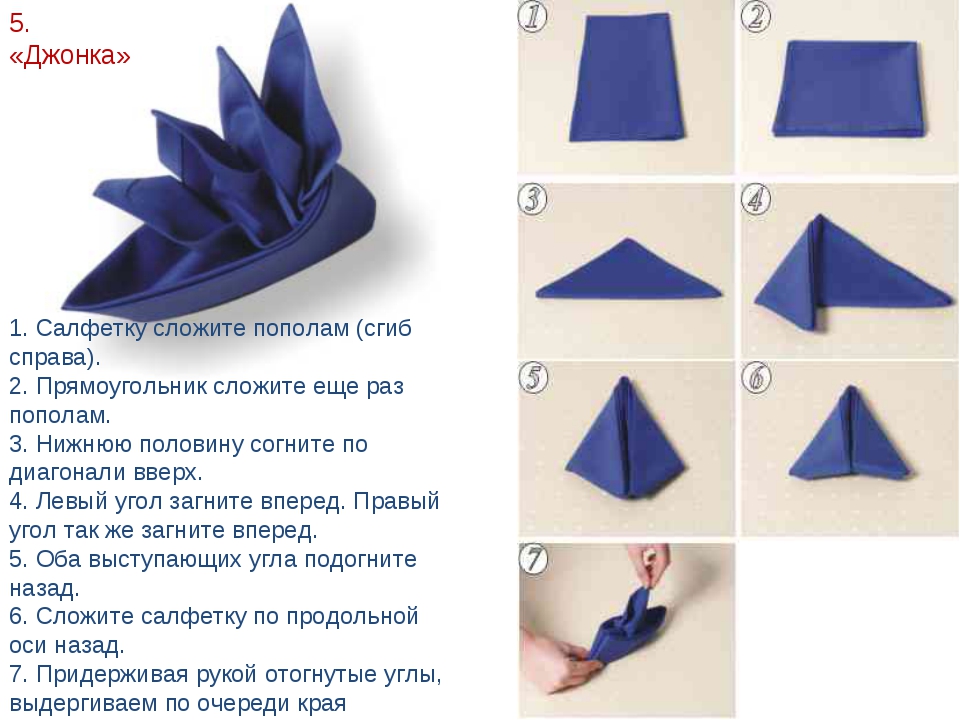 5.
«Джонка»

1. Салфетку сложите пополам (сгиб справа).
2. Прямоугольник сложите еще раз пополам.
3. Нижнюю половину согните по диагонали вверх.
4. Левый угол загните вперед. Правый угол так же загните вперед.
5. Оба выступающих угла подогните назад.
6. Сложите салфетку по продольной оси назад.
7. Придерживая рукой отогнутые углы, выдергиваем по очереди края

1
2
3
4
5
6
7