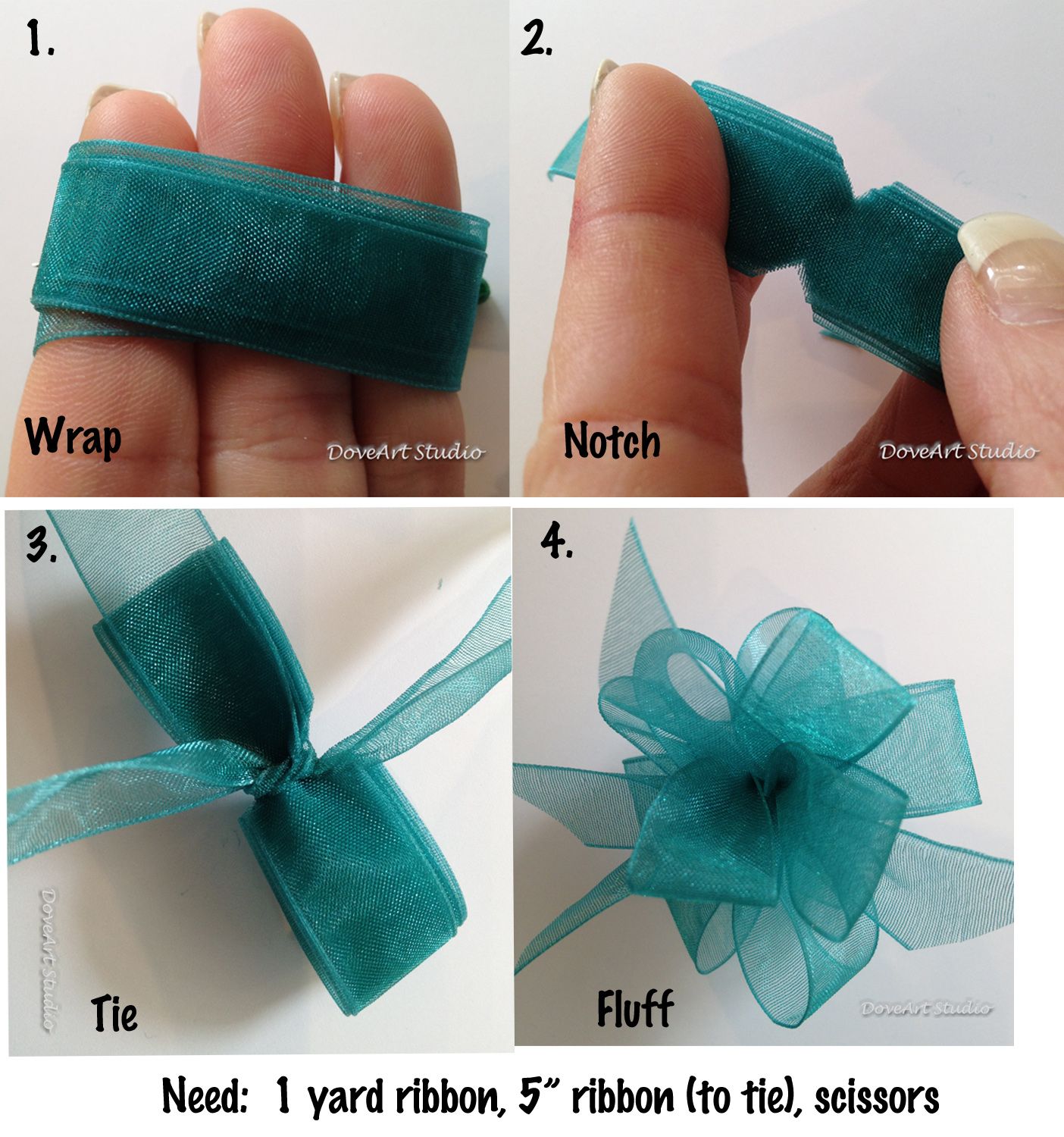 1.

Wrap

DoveArt Studio

2.

Notch

DoveArt Studio

3.

DoveArt Studio

Tie

4.

Fluff

DoveArt Studio

Need: 1 yard ribbon, 5" ribbon (to tie), scissors