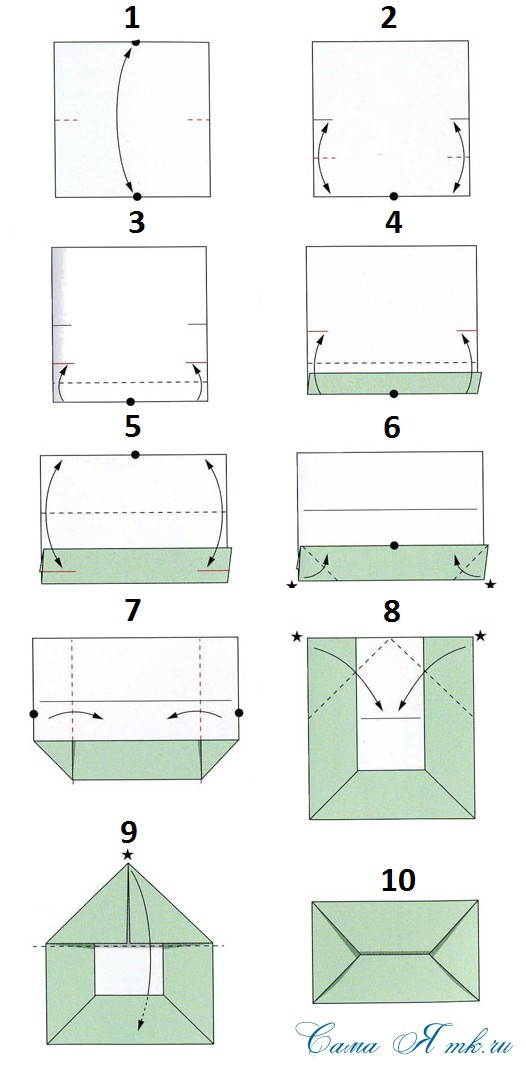 1

2

3

4

5

6

7

8

9

10

Сама Я mk.ru